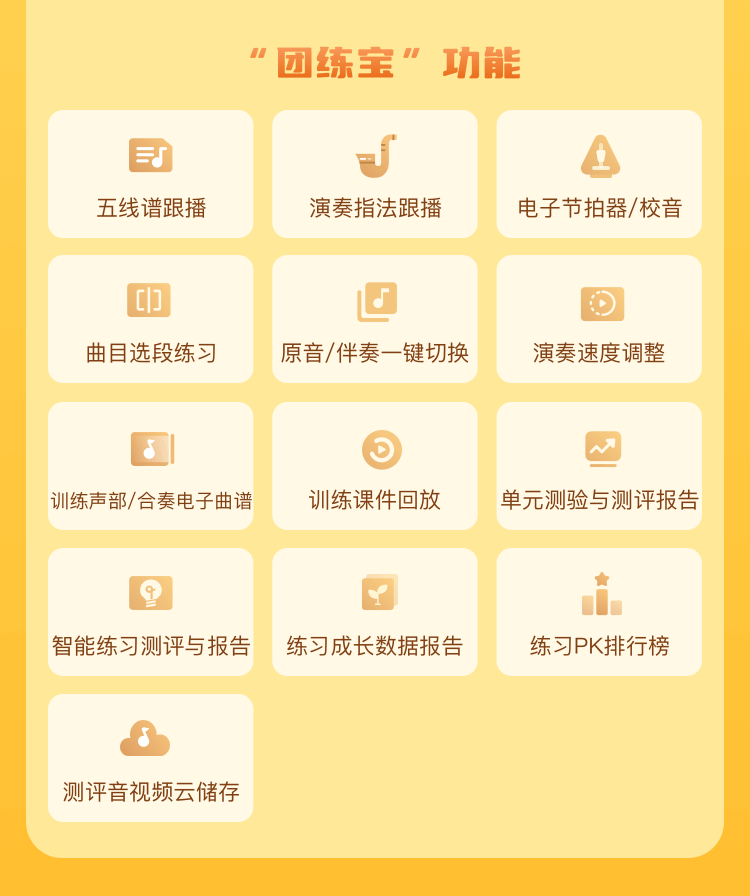 “团练宝”功能

五线谱跟播

演奏指法跟播

电子节拍器/校音

曲目选段练习

原音/伴奏一键切换

演奏速度调整

训练声部/合奏电子曲谱

训练课件回放

单元测验与测评报告

智能练习测评与报告

练习成长数据报告

练习PK排行榜

测评音视频云储存